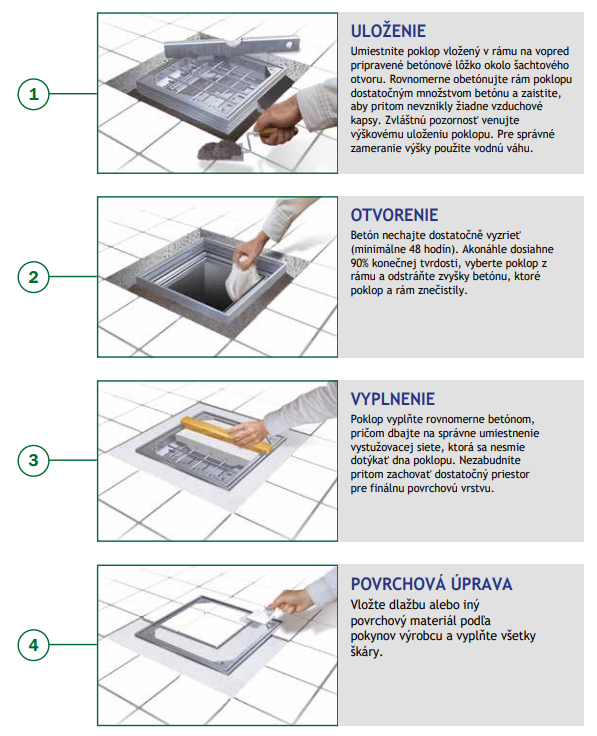 1

ULOŽENIE

Umiestnite poklop vložený v rámu na vopred pripravené betónové lôžko okolo šachtového otvoru. Rovnomerne obetónujte rám poklopu dostatočným množstvom betónu a zaistite, aby pritom nevznikly žiadne vzduchové kapsy. Zvláštnú pozornosť venujte výškovému uloženiu poklopu. Pre správné zameranie výšky použite vodnú váhu.

2

OTVORENIE

Betón nechajte dostatočně vyzrieť (minimálne 48 hodín). Akonáhle dosiahne 90% konečnej tvrdosti, vyberte poklop z rámu a odstráňte zvyšky betónu, ktoré poklop a rám znečistily.

3

VYPLNENIE

Poklop vyplňte rovnomerne betónom, pričom dbajte na správne umiestnenie vystužovacej siete, ktorá sa nesmie dotýkať dna poklopu. Nezabudnite pritom zachovať dostatočný priestor pre finálnu povrchovú vrstvu.

4

POVRCHOVÁ ÚPRAVA

Vložte dlažbu alebo iný povrchový materiál podľa pokynov výrobcu a vyplňte všetky škáry.